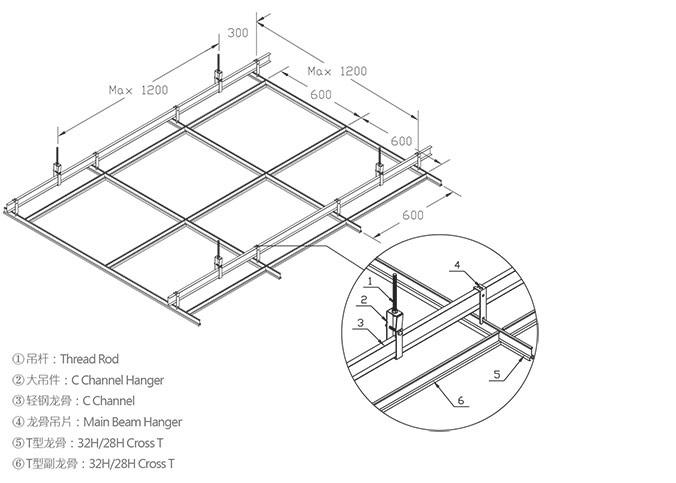 300
Max 1200
Max 1200
600
600
600
1
2
3
4
5
6

①吊杆：Thread Rod
②大吊件：C Channel Hanger
③轻钢龙骨：C Channel
④龙骨吊片：Main Beam Hanger
⑤T型龙骨：32H/28H Cross T
⑥T型副龙骨：32H/28H Cross T