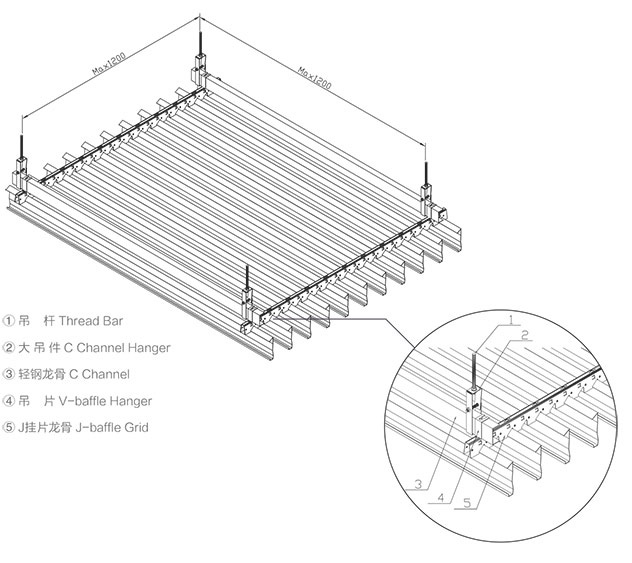 Max1200
Max1200

① 吊 杆 Thread Bar
② 大 吊 件 C Channel Hanger
③ 轻钢龙骨 C Channel
④ 吊 片 V-baffle Hanger
⑤ J挂片龙骨 J-baffle Grid

1
2
3
4
5